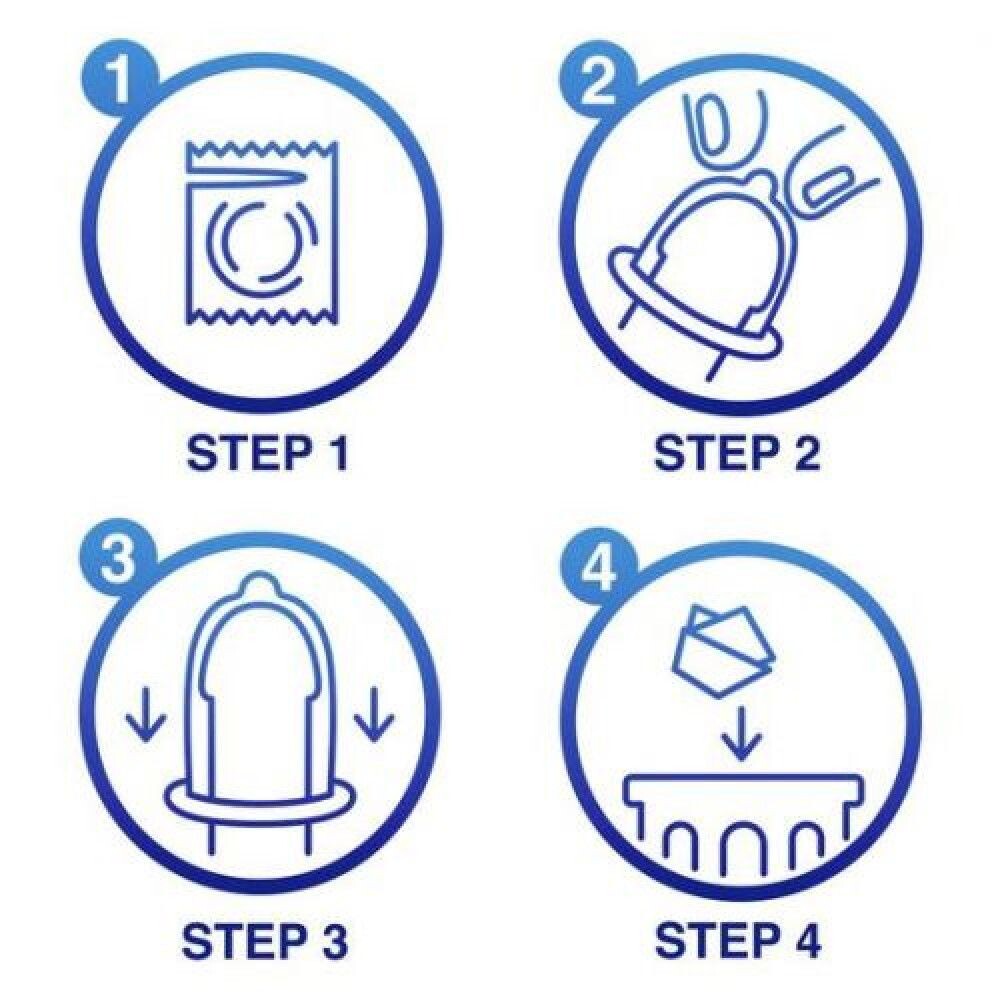 1

STEP 1

2

STEP 2

3

STEP 3

4

STEP 4